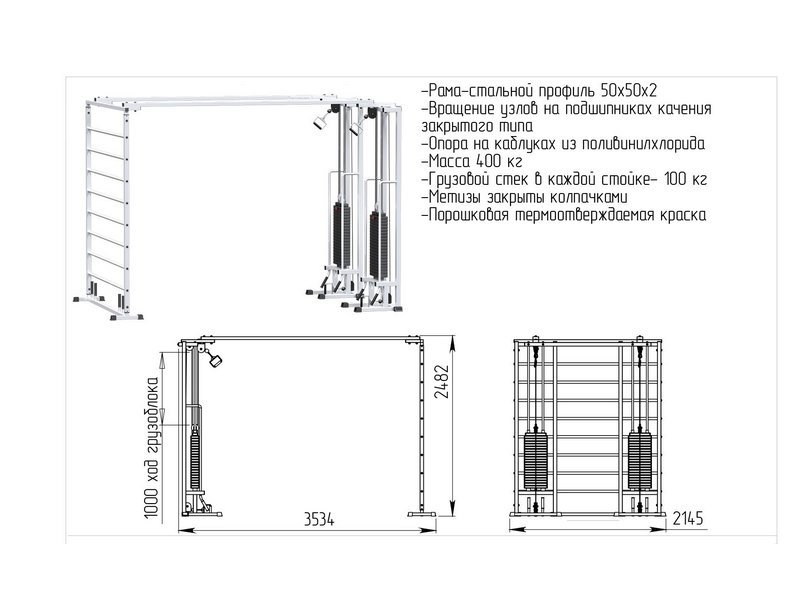 -Рама-стальной профиль 50х50х2
-Вращение узлов на подшипниках качения закрытого типа
-Опора на каблуках из поливинилхлорида
-Масса 400 кг
-Грузовой стек в каждой стойке- 100 кг
-Метизы закрыты колпачками
-Порошковая термоотверждаемая краска

1000 ход грузоблока

2482

3534

2145