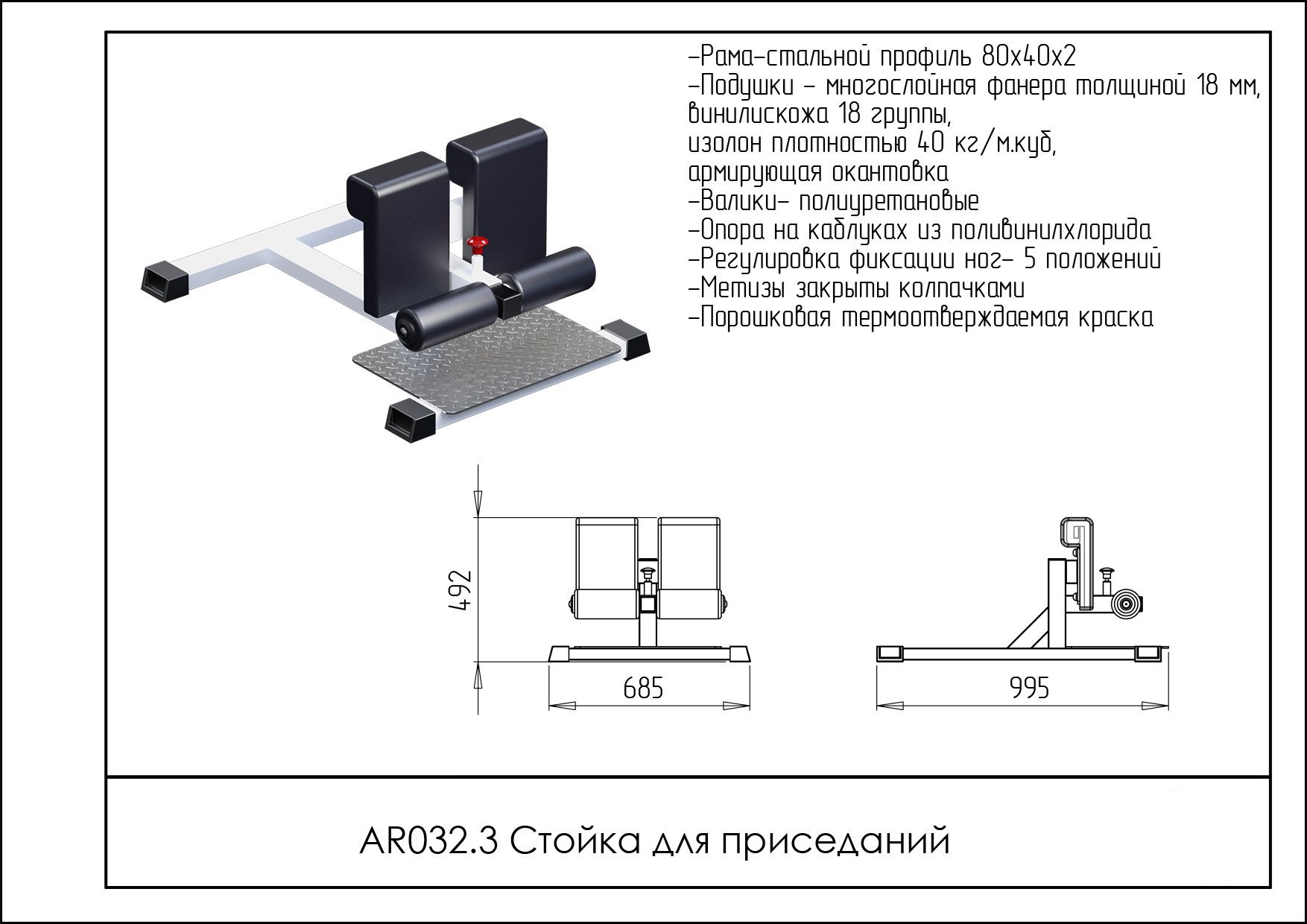 -Рама-стальной профиль 80х40х2
-Подушки - многослойная фанера толщиной 18 мм, винилискожа 18 группы,
изолон плотностью 40 кг/м.куб,
армирующая окантовка
-Валики- полиуретановые
-Опора на каблуках из поливинилхлорида
-Регулировка фиксации ног- 5 положений
-Метизы закрыты колпачками
-Порошковая термоотверждаемая краска

492
685
995

AR032.3 Стойка для приседаний